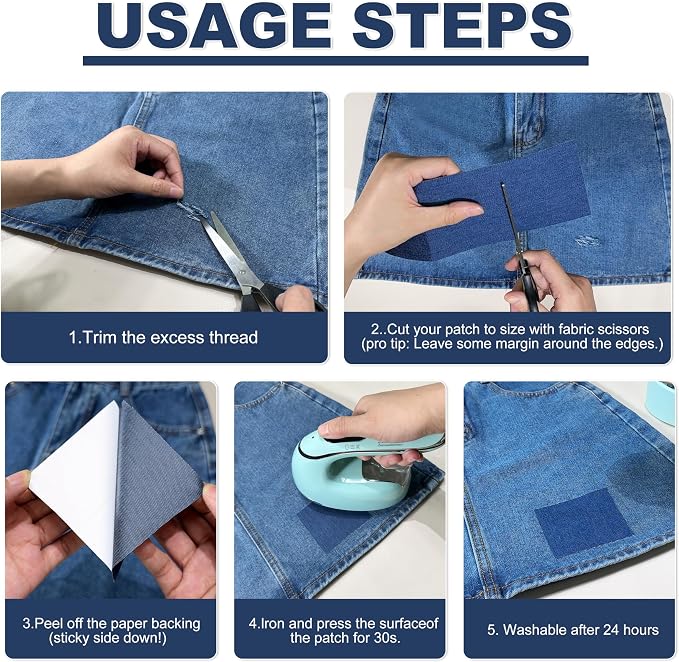 USAGE STEPS

1.Trim the excess thread

2..Cut your patch to size with fabric scissors (pro tip: Leave some margin around the edges.)

3.Peel off the paper backing (sticky side down!)

4.Iron and press the surfaceof the patch for 30s.

5. Washable after 24 hours